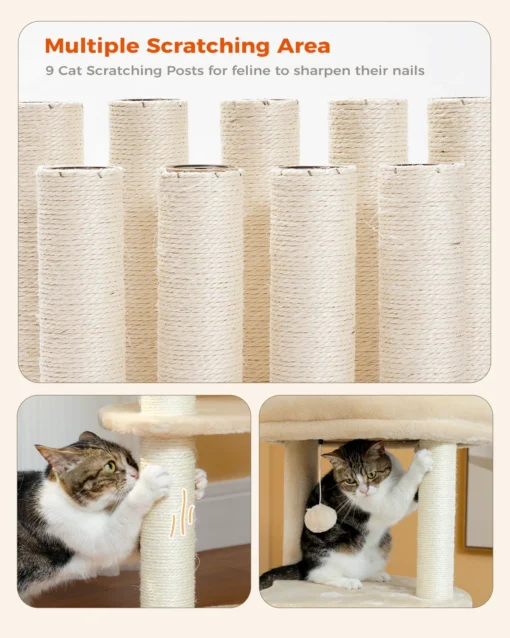 Multiple Scratching Area
9 Cat Scratching Posts for feline to sharpen their nails